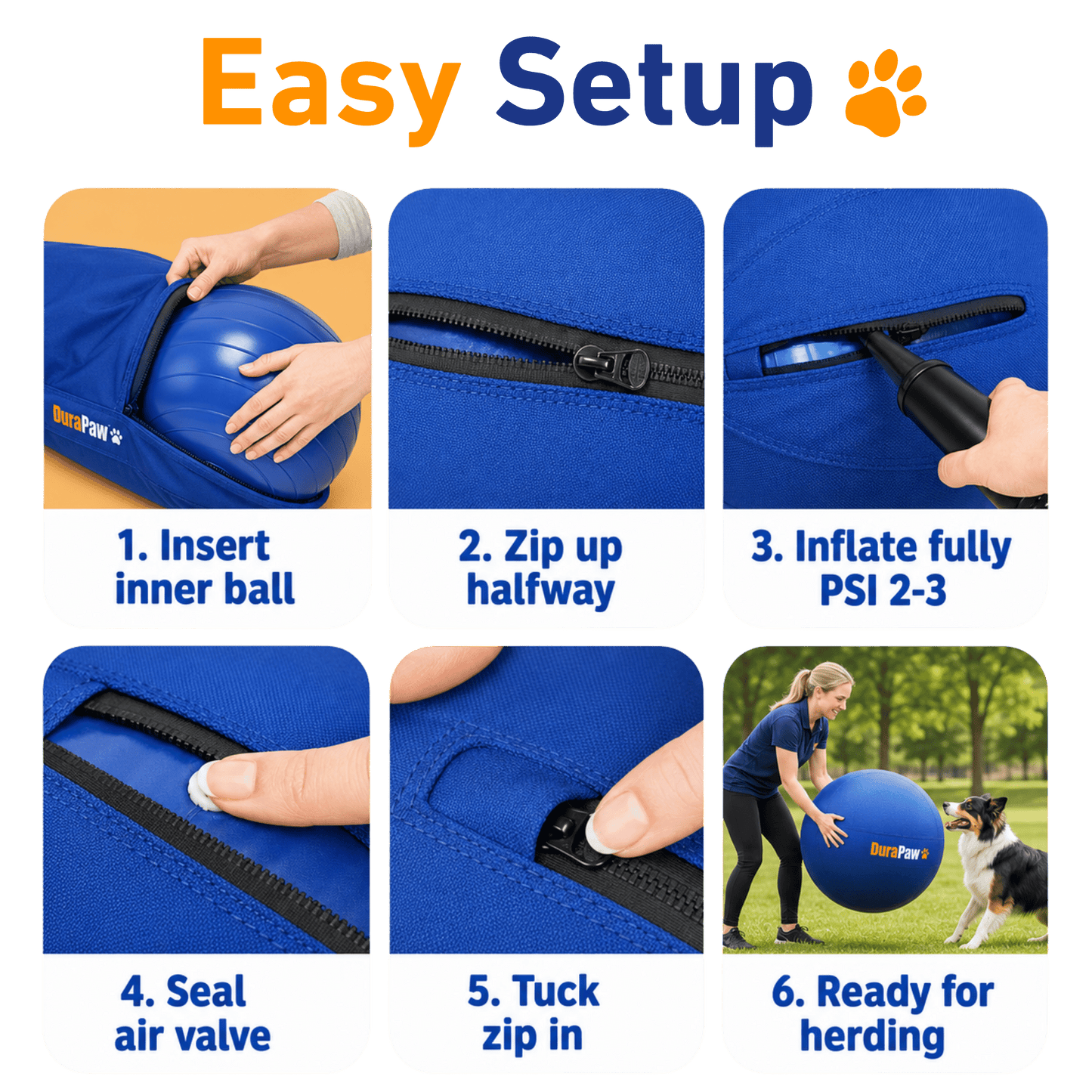 Easy Setup

DuraPaw

1. Insert inner ball

2. Zip up halfway

3. Inflate fully PSI 2-3

4. Seal air valve

5. Tuck zip in

DuraPaw

6. Ready for herding