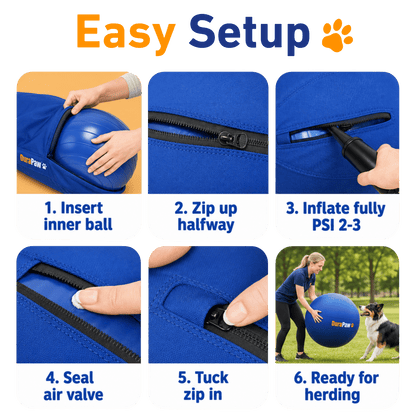 Easy Setup

DuraPaw

1. Insert inner ball

2. Zip up halfway

3. Inflate fully PSI 2-3

4. Seal air valve

5. Tuck zip in

DuraPaw

6. Ready for herding